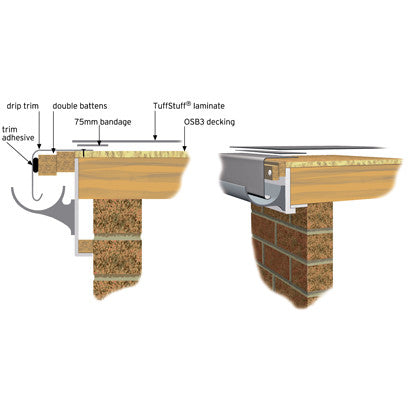 drip trim
double battens
TuffStuff® laminate
75mm bandage
OSB3 decking
trim adhesive